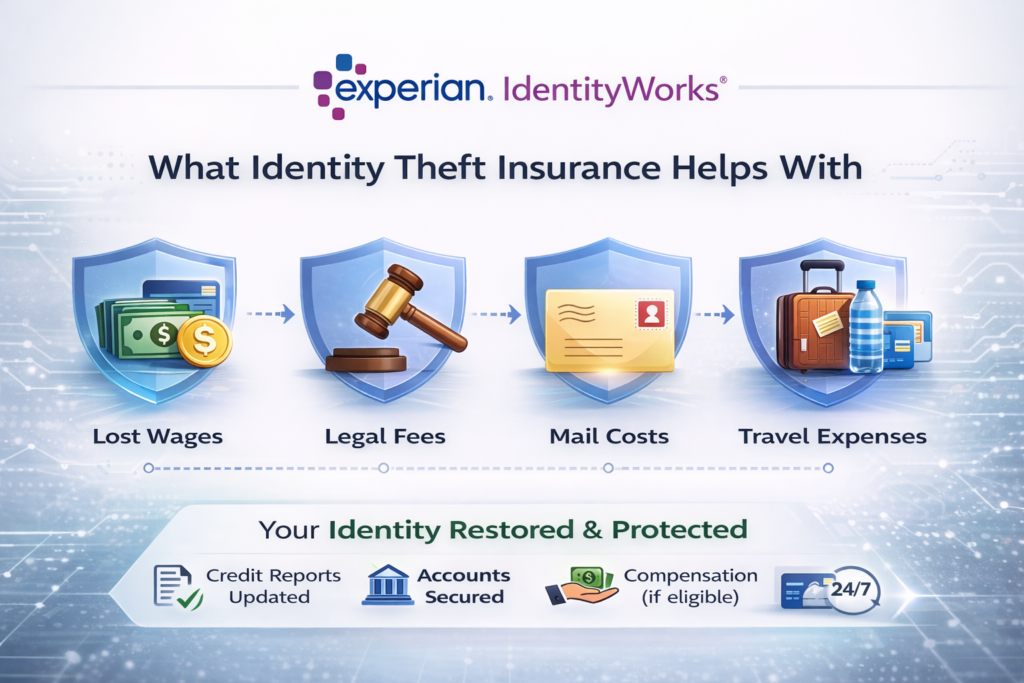 experian. IdentityWorks®

What Identity Theft Insurance Helps With

Lost Wages

Legal Fees

Mail Costs

Travel Expenses

Your Identity Restored & Protected

Credit Reports Updated

Accounts Secured

Compensation (if eligible)

24/7